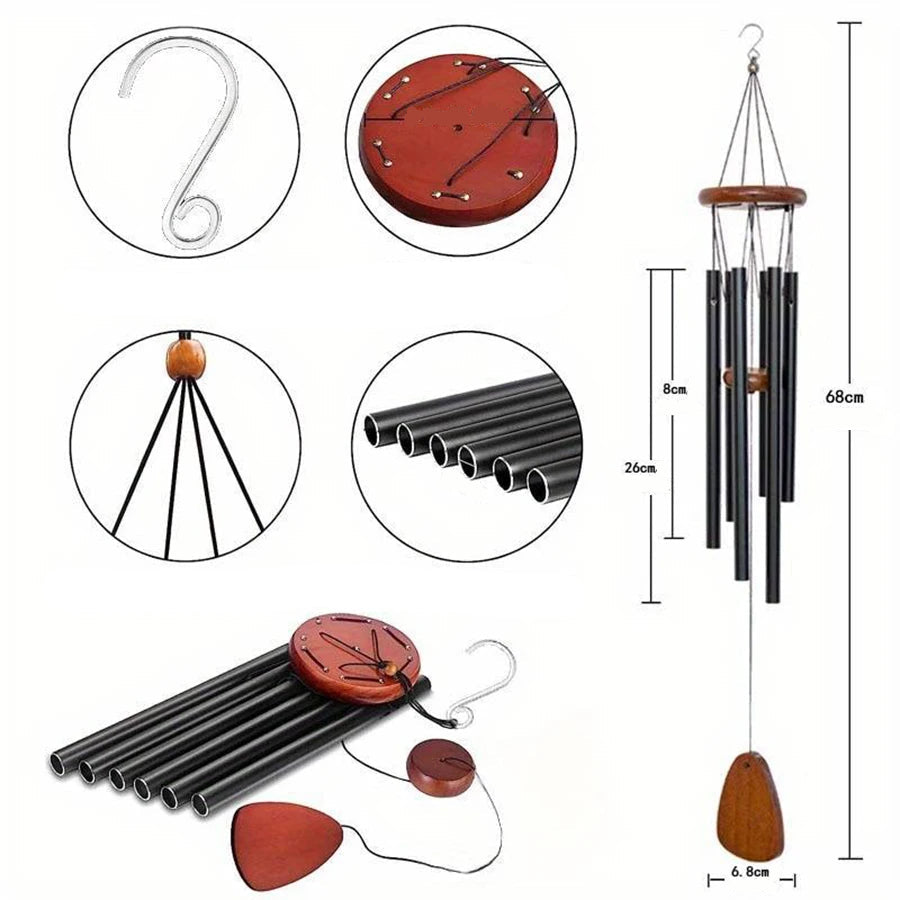 8cm

26cm

68cm

6.8cm